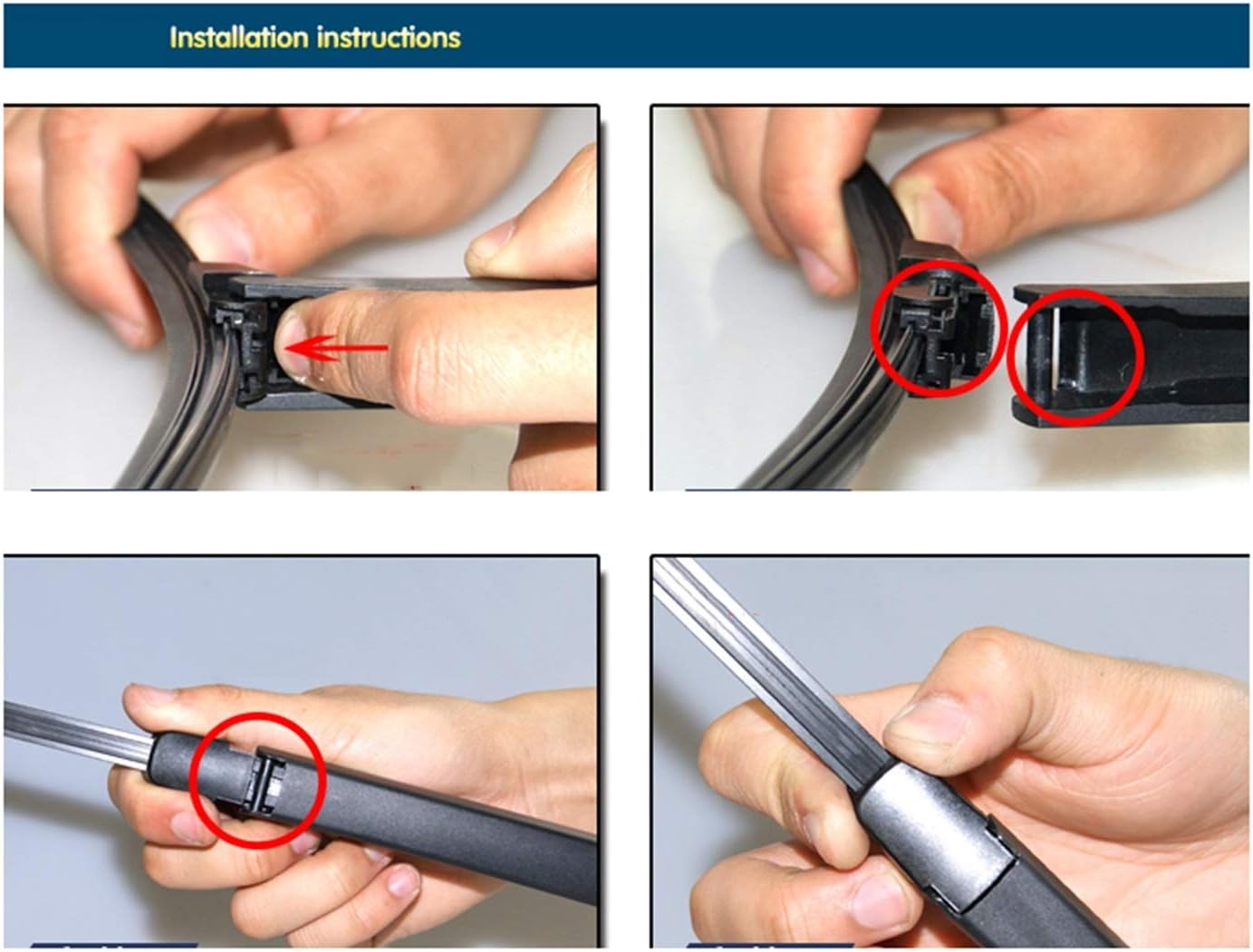 Installation instructions